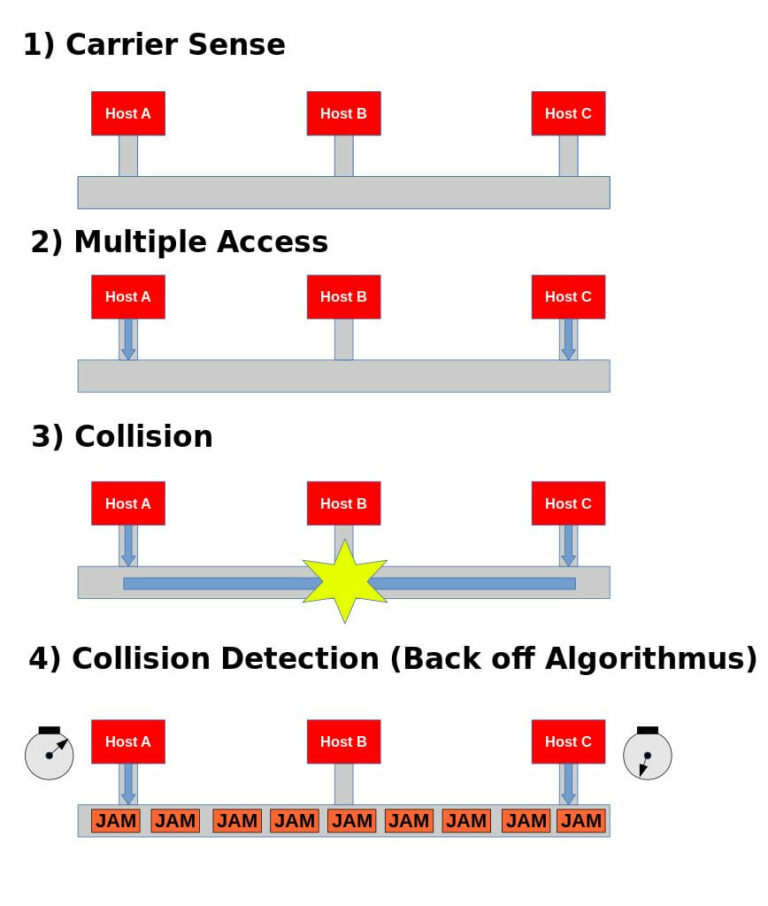 1) Carrier Sense

Host A
Host B
Host C

2) Multiple Access

Host A
Host B
Host C

3) Collision

Host A
Host B
Host C

4) Collision Detection (Back off Algorithmus)

Host A
Host B
Host C

JAM JAM JAM JAM JAM JAM JAM JAM JAM